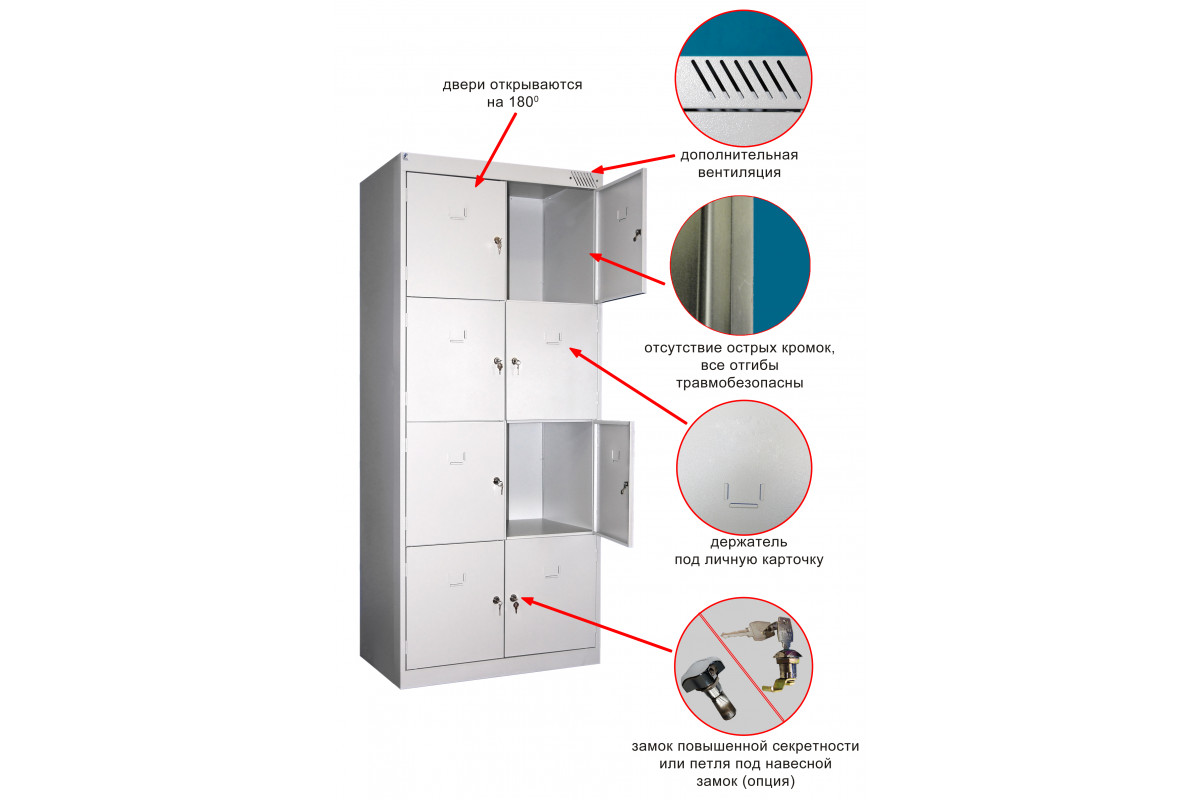 двери открываются на $180^0$

дополнительная вентиляция

отсутствие острых кромок, все отгибы травмобезопасны

держатель под личную карточку

замок повышенной секретности или петля под навесной замок (опция)